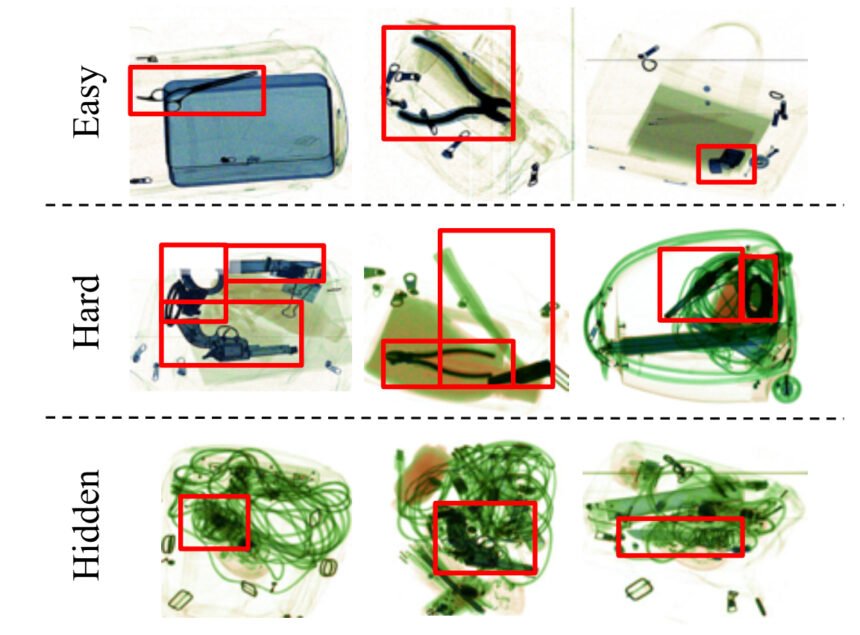 Easy

Hard

Hidden